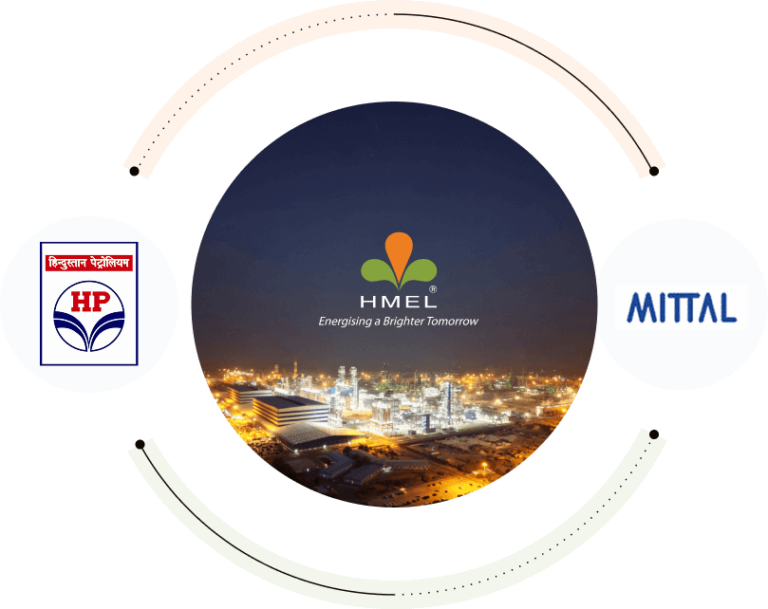 हिन्दुस्तान पेट्रोलियम
HP

HMEL®
Energising a Brighter Tomorrow

MITTAL